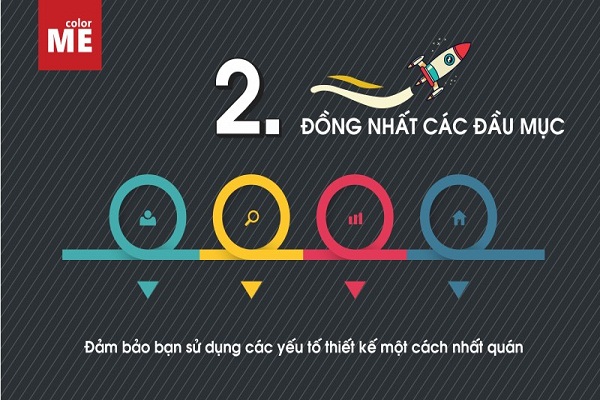 color
ME

2. ĐỒNG NHẤT CÁC ĐẦU MỤC

Đảm bảo bạn sử dụng các yếu tố thiết kế một cách nhất quán